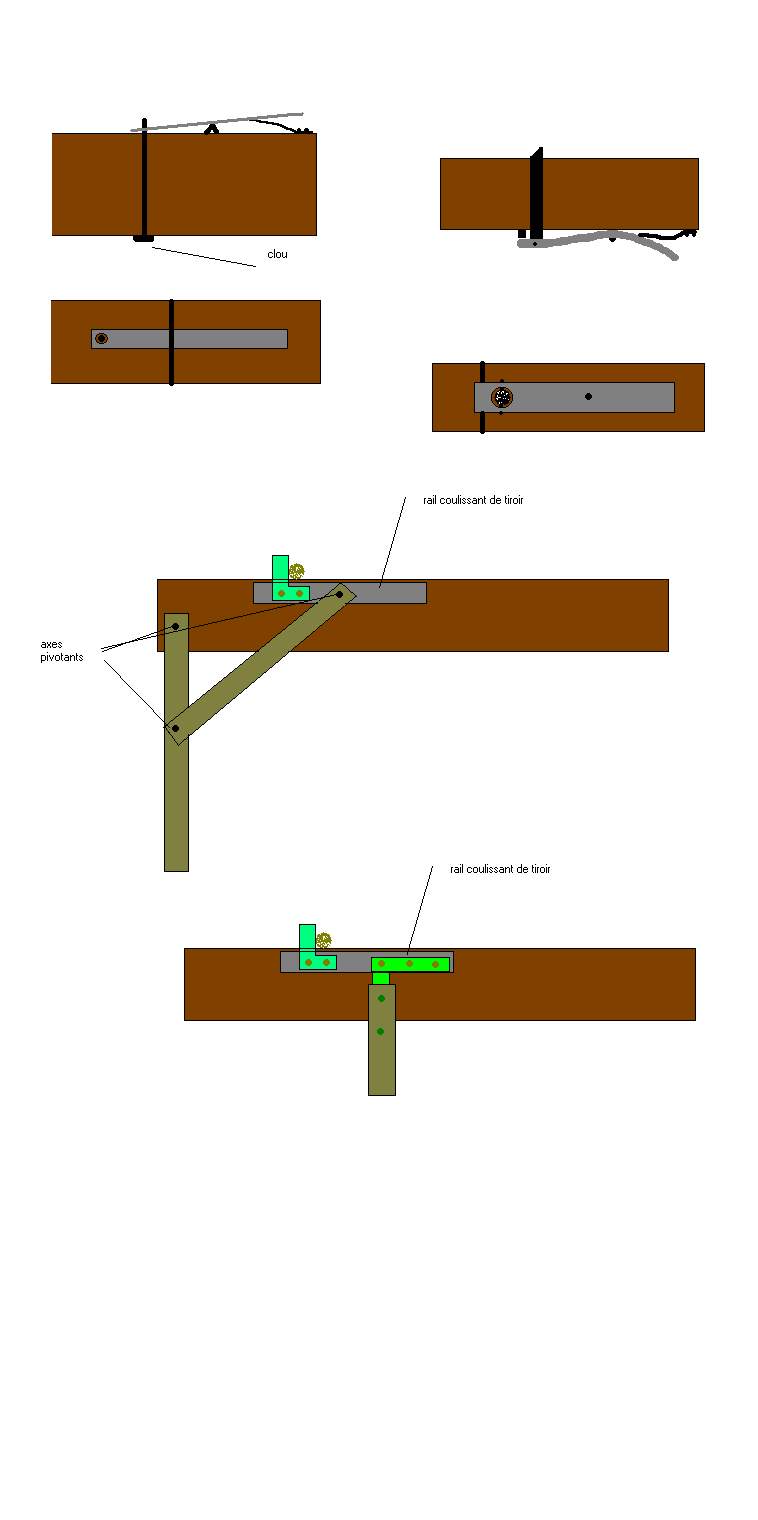 clou

rail coulissant de tiroir

axes pivotants

rail coulissant de tiroir